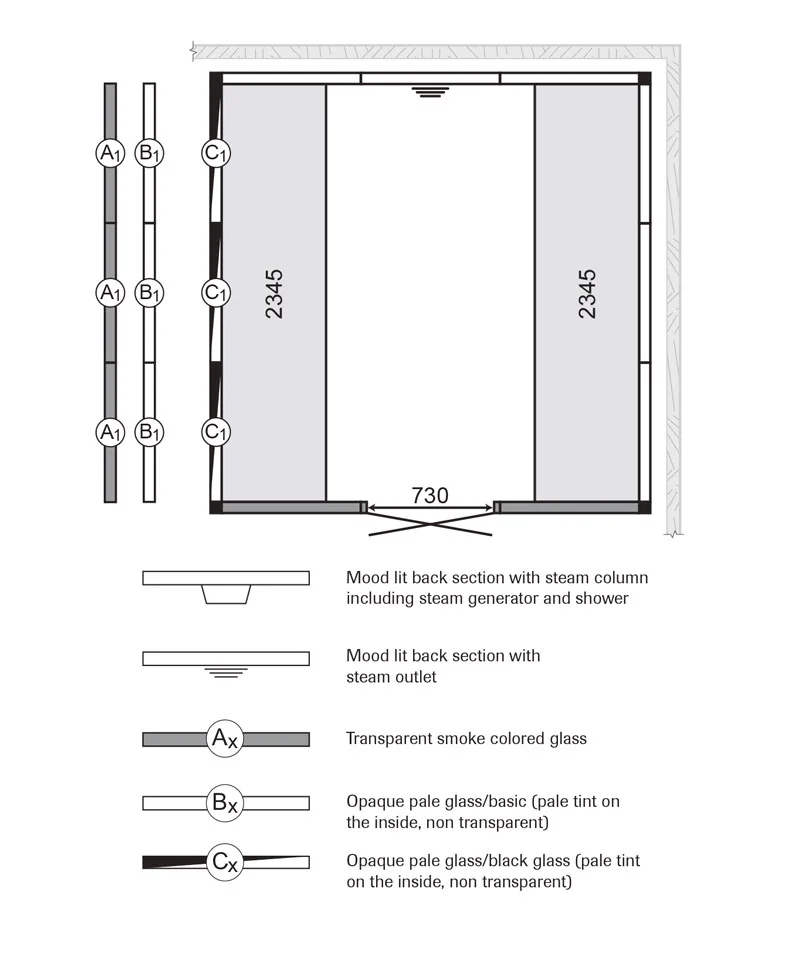 $A_1$ $B_1$ $C_1$

$A_1$ $B_1$ $C_1$

$A_1$ $B_1$ $C_1$

2345

2345

730

Mood lit back section with steam column including steam generator and shower

Mood lit back section with steam outlet

$A_x$ Transparent smoke colored glass

$B_x$ Opaque pale glass/basic (pale tint on the inside, non transparent)

$C_x$ Opaque pale glass/black glass (pale tint on the inside, non transparent)